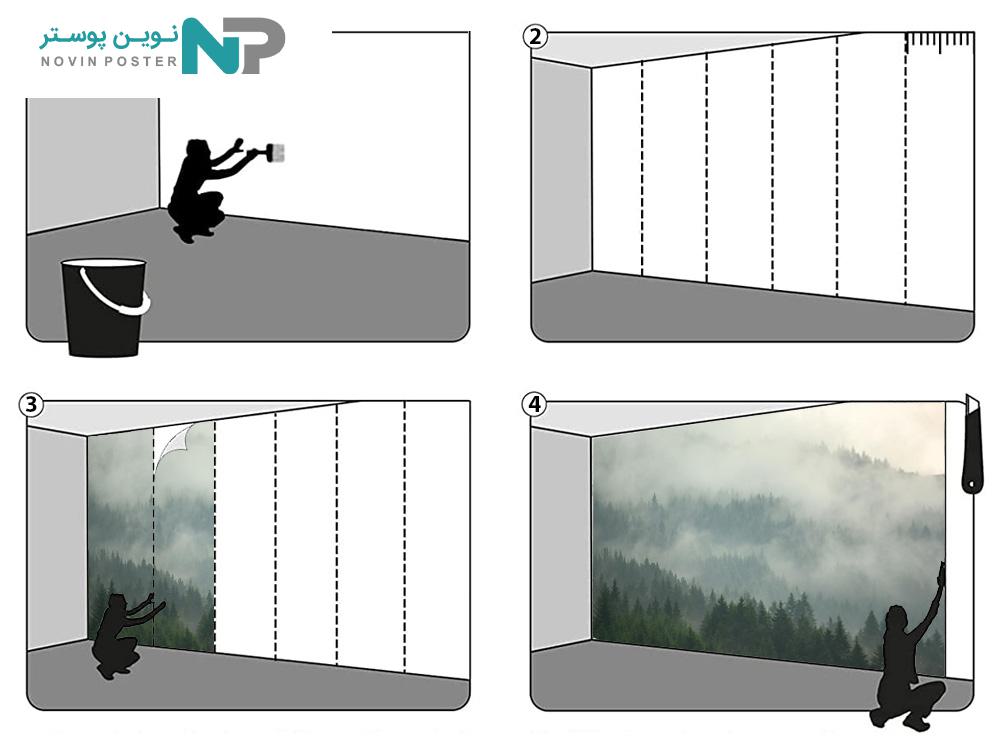 نوین پوستر
NOVIN POSTER
NP

2

3

4